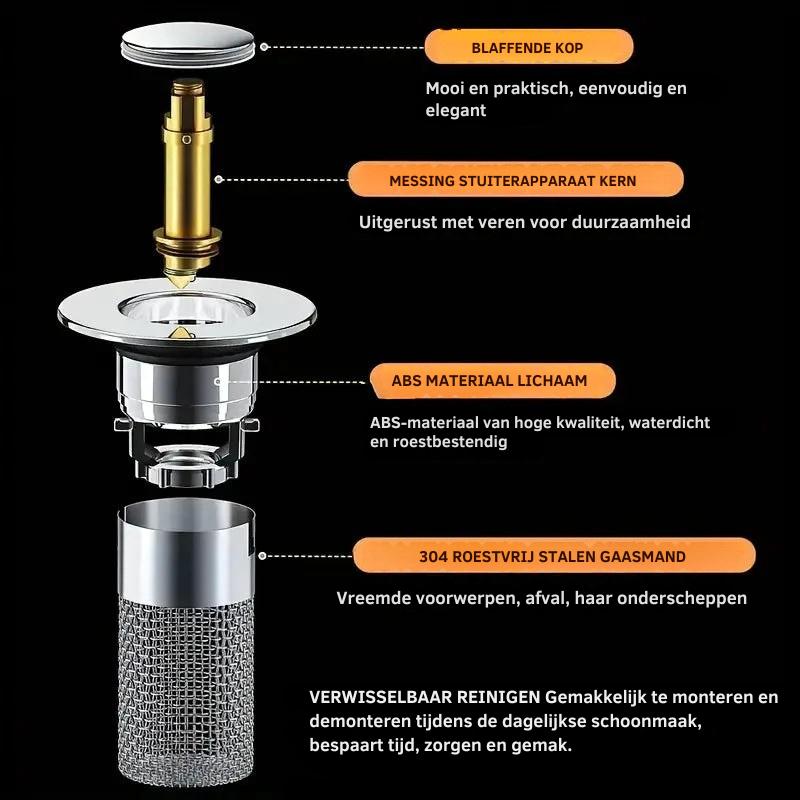 BLAFFENDE KOP

Mooi en praktisch, eenvoudig en elegant

MESSING STUITERAPPARAAT KERN

Uitgerust met veren voor duurzaamheid

ABS MATERIAAL LICHAAM

ABS-materiaal van hoge kwaliteit, waterdicht en roestbestendig

304 ROESTVRIJ STALEN GAASMAND

Vreemde voorwerpen, afval, haar onderscheppen

VERWISSELBAAR REINIGEN Gemakkelijk te monteren en demonteren tijdens de dagelijkse schoonmaak, bespaart tijd, zorgen en gemak.